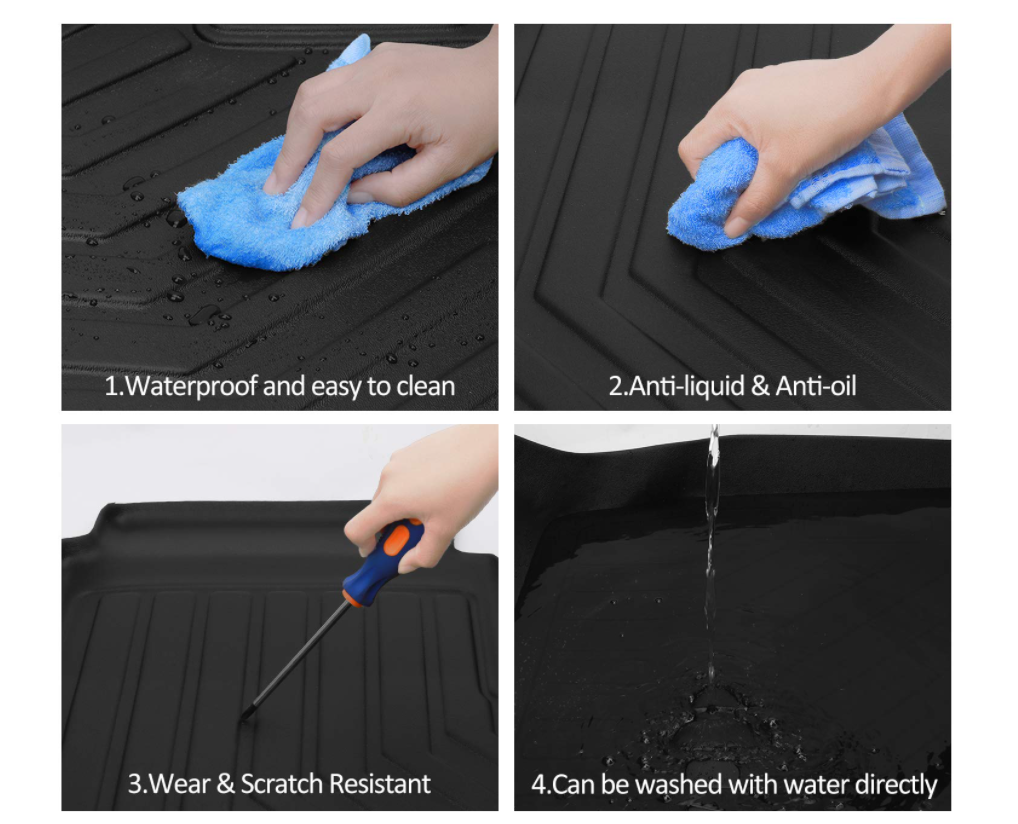 1.Waterproof and easy to clean

2.Anti-liquid & Anti-oil

3.Wear & Scratch Resistant

4.Can be washed with water directly