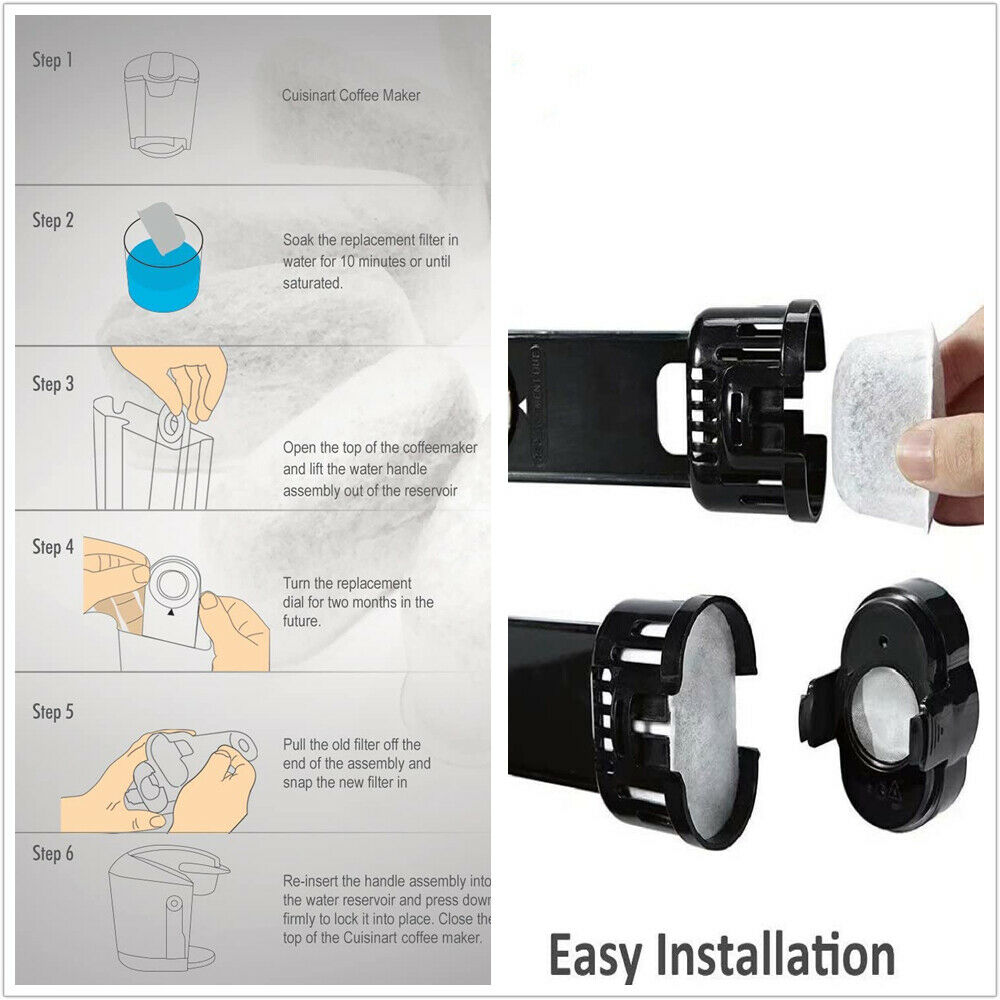 Step 1

Cuisinart Coffee Maker

Step 2

Soak the replacement filter in water for 10 minutes or until saturated.

Step 3

Open the top of the coffeemaker and lift the water handle assembly out of the reservoir

Step 4

Turn the replacement dial for two months in the future.

Step 5

Pull the old filter off the end of the assembly and snap the new filter in

Step 6

Re-insert the handle assembly into the water reservoir and press down firmly to lock it into place. Close the top of the Cuisinart coffee maker.

Easy Installation