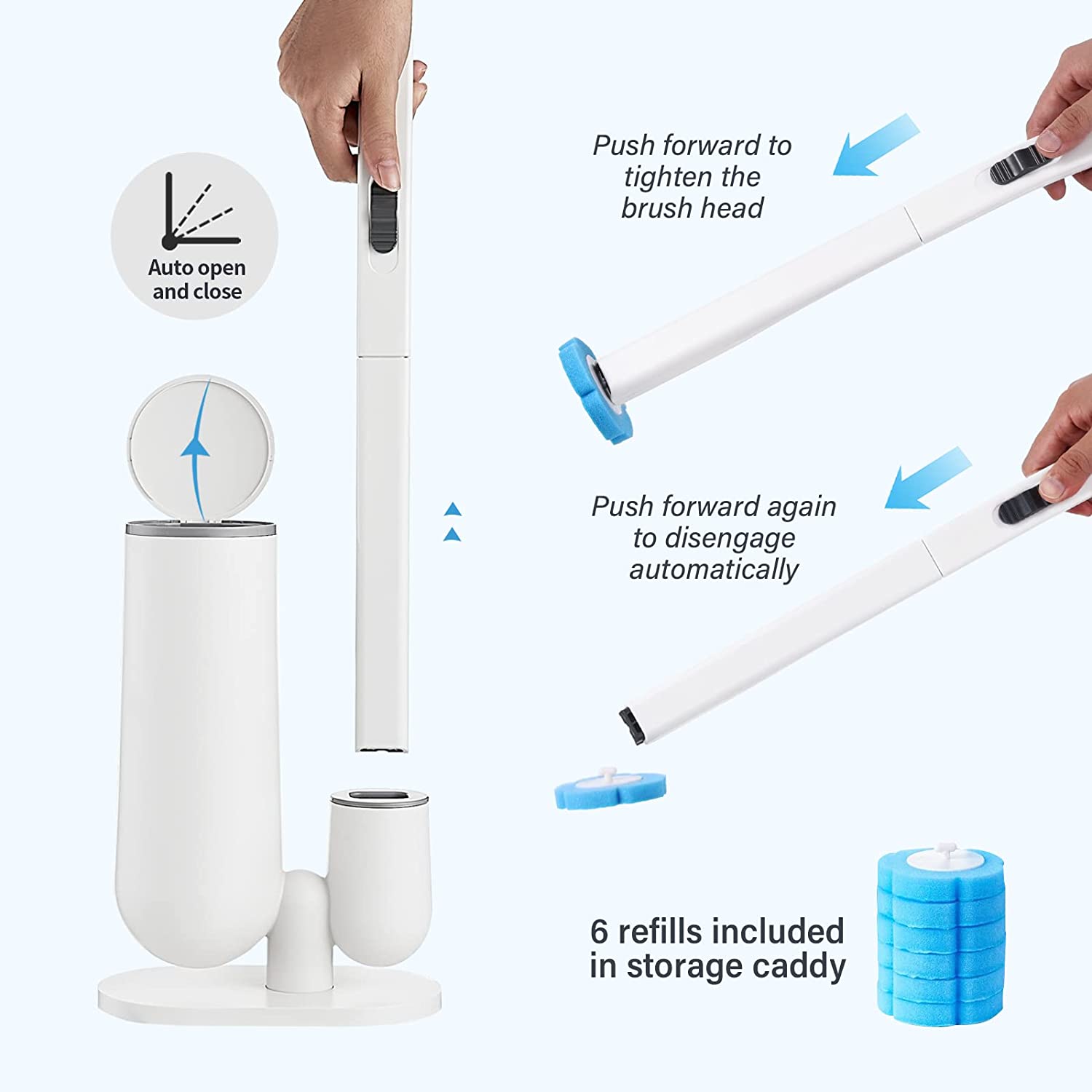 Auto open and close

Push forward to tighten the brush head

Push forward again to disengage automatically

6 refills included in storage caddy