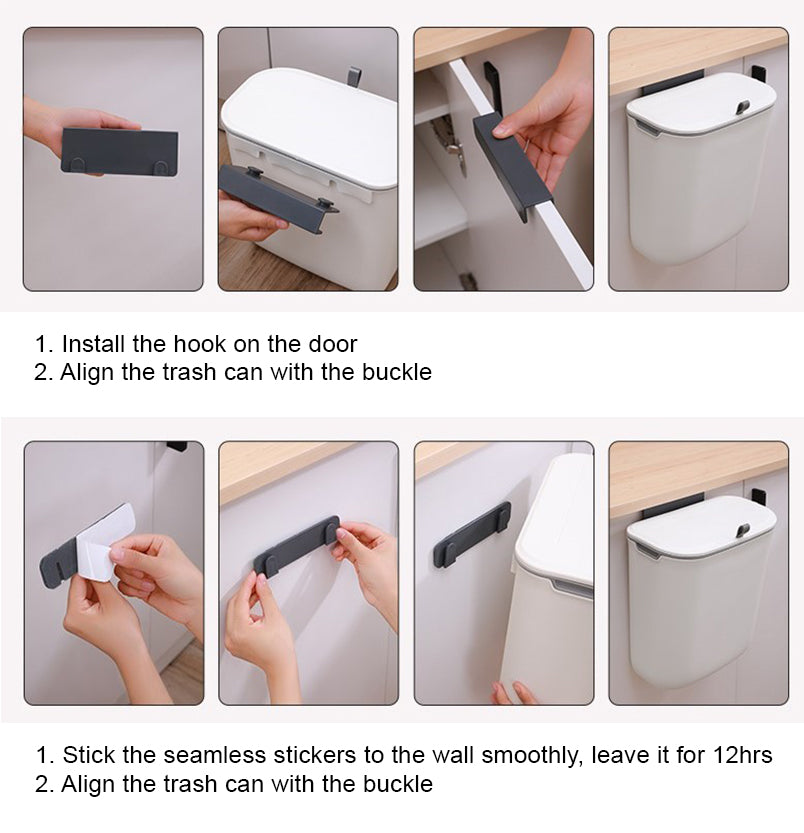 1. Install the hook on the door
2. Align the trash can with the buckle

1. Stick the seamless stickers to the wall smoothly, leave it for 12hrs
2. Align the trash can with the buckle